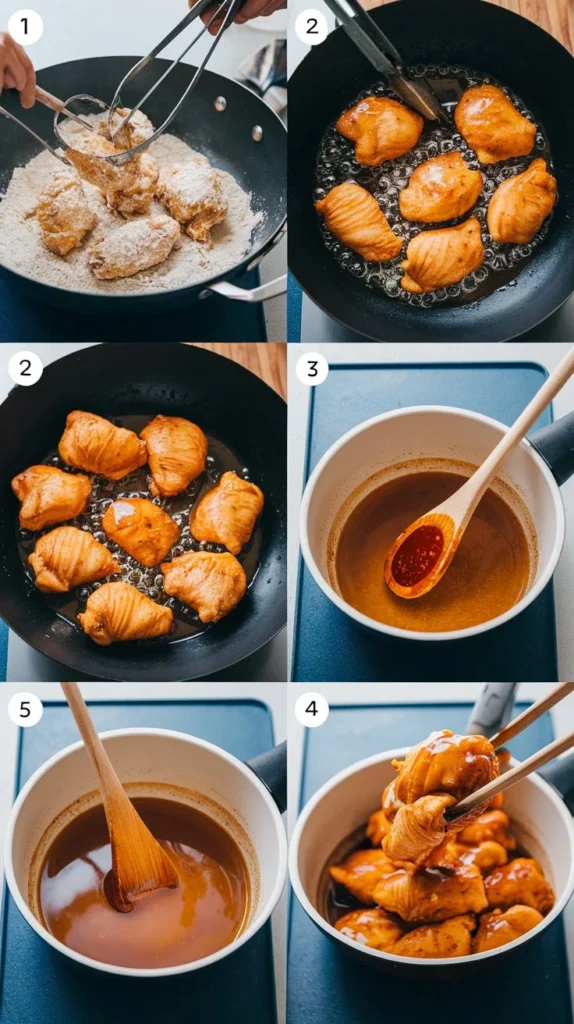 1

2

2

3

5

4